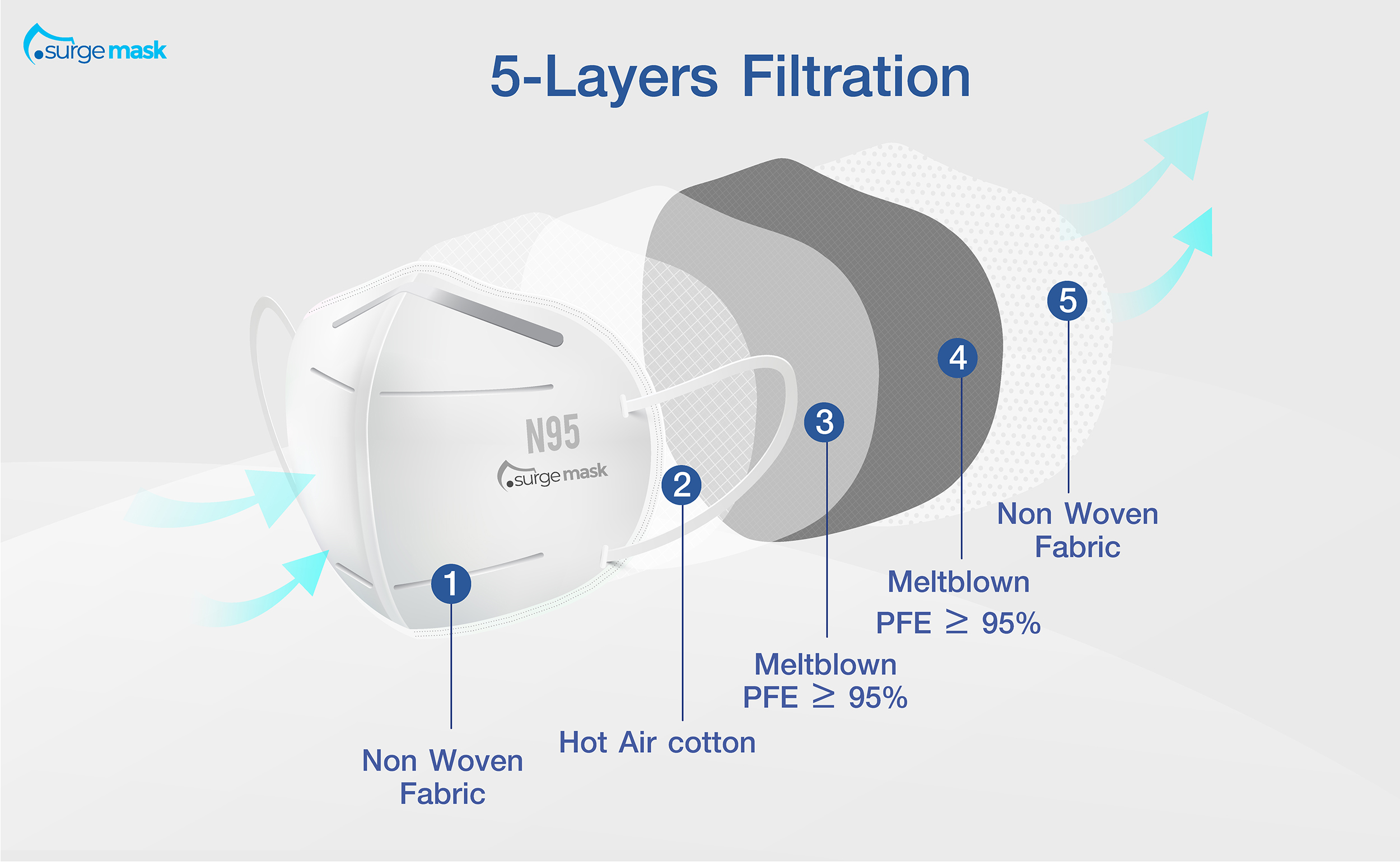 surgemask

5-Layers Filtration

N95
surgemask

1
Non Woven Fabric

2
Hot Air cotton

3
Meltblown PFE $\geq$ 95%

4
Meltblown PFE $\geq$ 95%

5
Non Woven Fabric